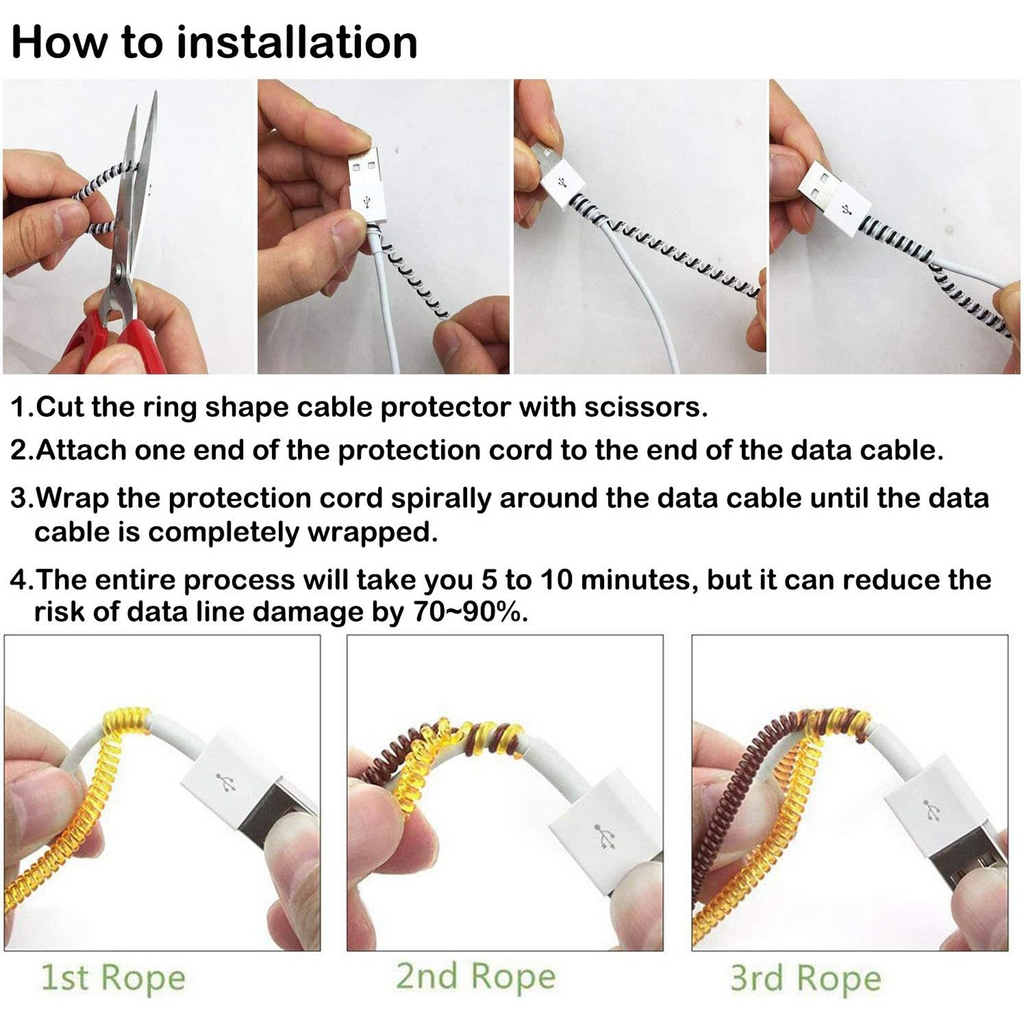 How to installation

1.Cut the ring shape cable protector with scissors.

2.Attach one end of the protection cord to the end of the data cable.

3.Wrap the protection cord spirally around the data cable until the data cable is completely wrapped.

4.The entire process will take you 5 to 10 minutes, but it can reduce the risk of data line damage by 70~90%.

1st Rope

2nd Rope

3rd Rope