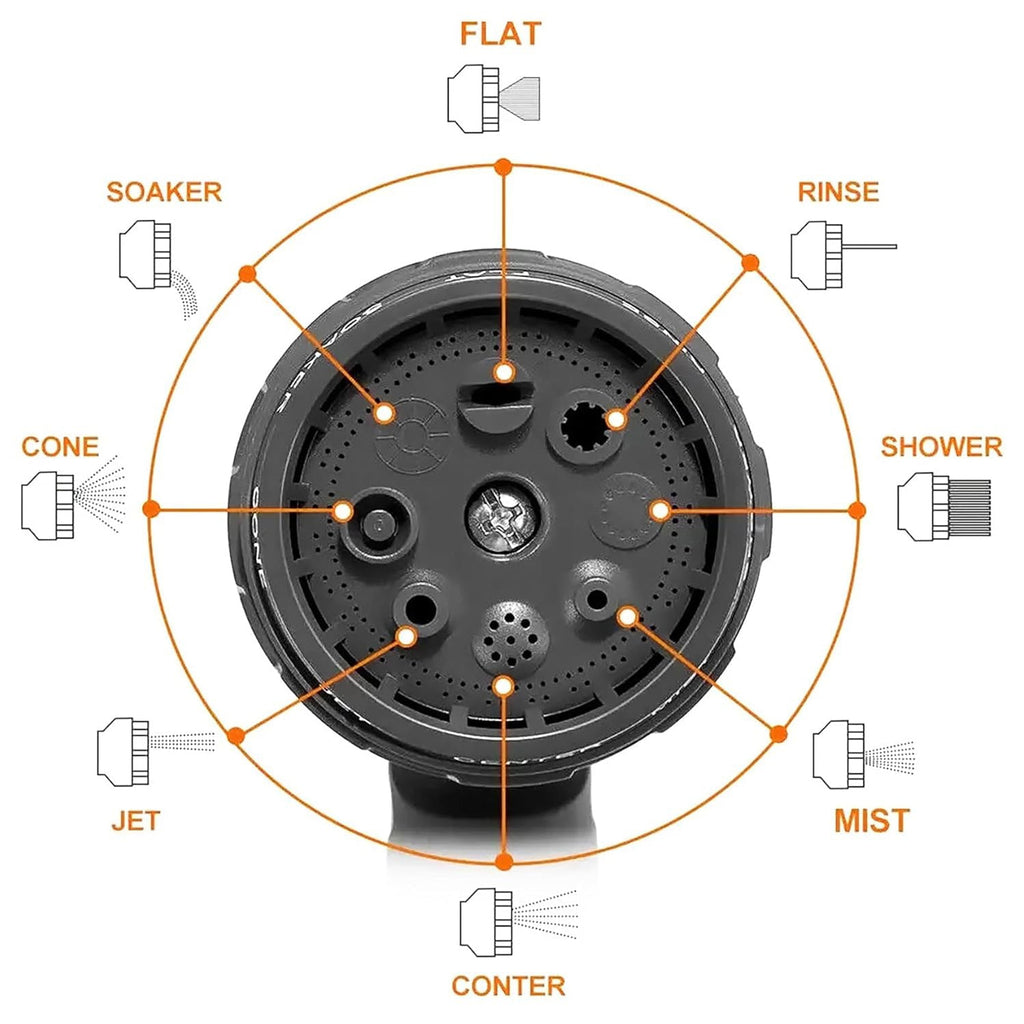 FLAT

SOAKER

RINSE

CONE

SHOWER

JET

MIST

CONTER