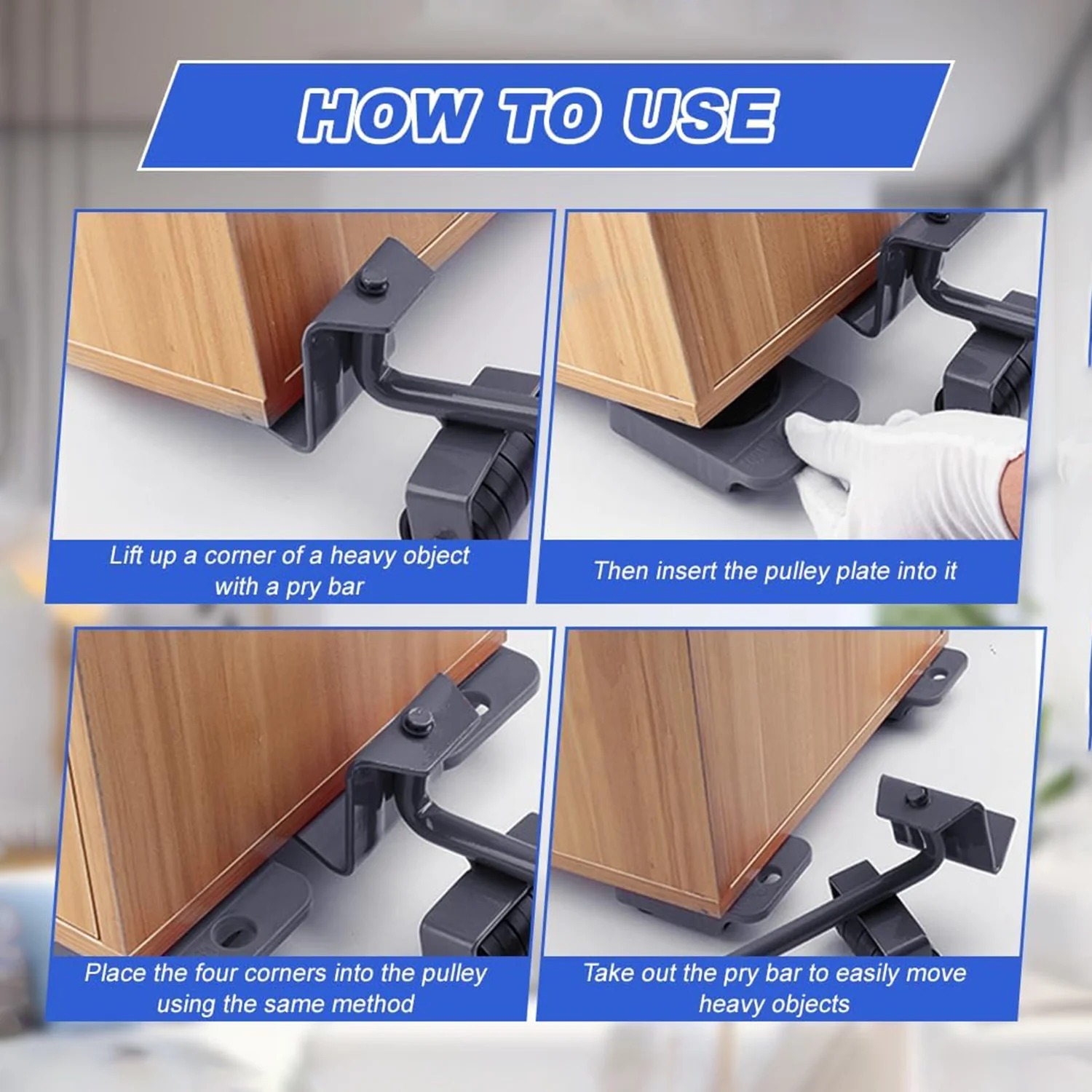 HOW TO USE

Lift up a corner of a heavy object with a pry bar

Then insert the pulley plate into it

Place the four corners into the pulley using the same method

Take out the pry bar to easily move heavy objects